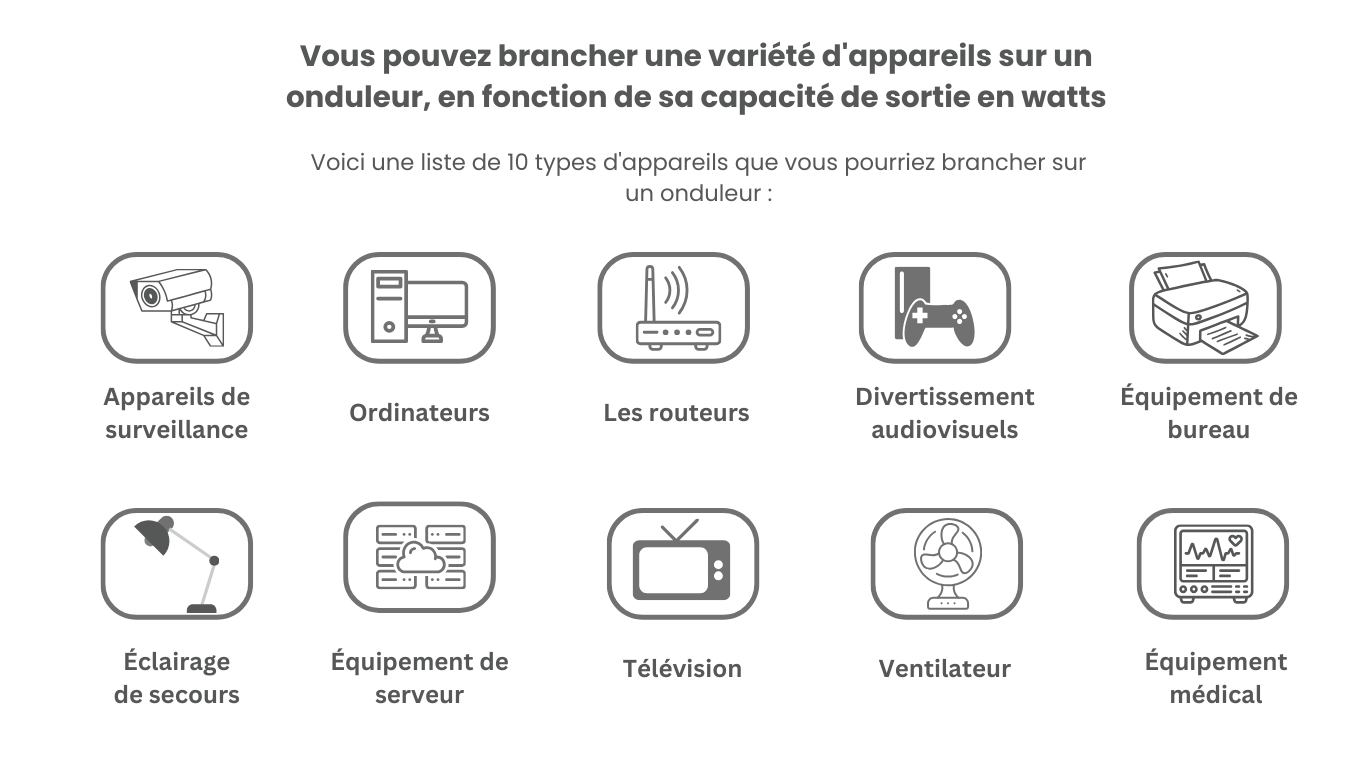 Vous pouvez brancher une variété d'appareils sur un onduleur, en fonction de sa capacité de sortie en watts

Voici une liste de 10 types d'appareils que vous pourriez brancher sur un onduleur :

Appareils de surveillance

Ordinateurs

Les routeurs

Divertissement audiovisuels

Équipement de bureau

Éclairage de secours

Équipement de serveur

Télévision

Ventilateur

Équipement médical